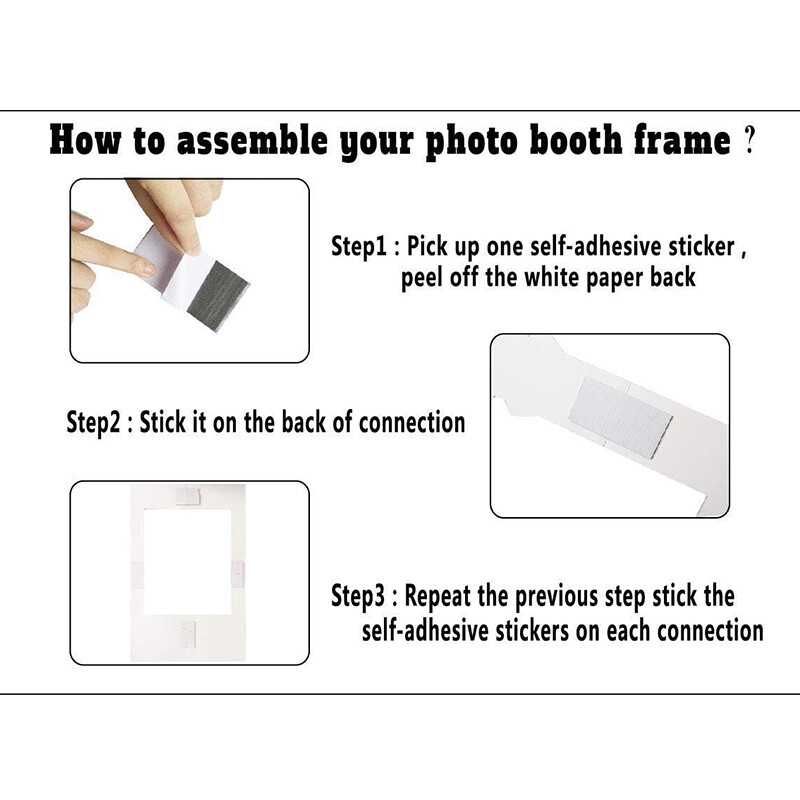 How to assemble your photo booth frame ?

Step1 : Pick up one self-adhesive sticker , peel off the white paper back

Step2 : Stick it on the back of connection

Step3 : Repeat the previous step stick the self-adhesive stickers on each connection