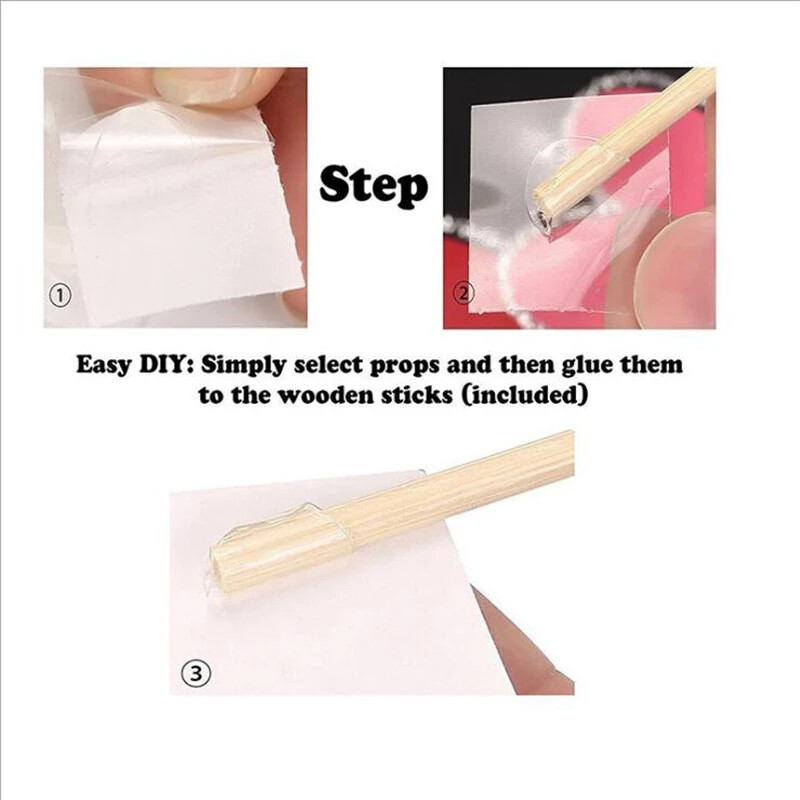 ①

Step

②

Easy DIY: Simply select props and then glue them to the wooden sticks (included)

③