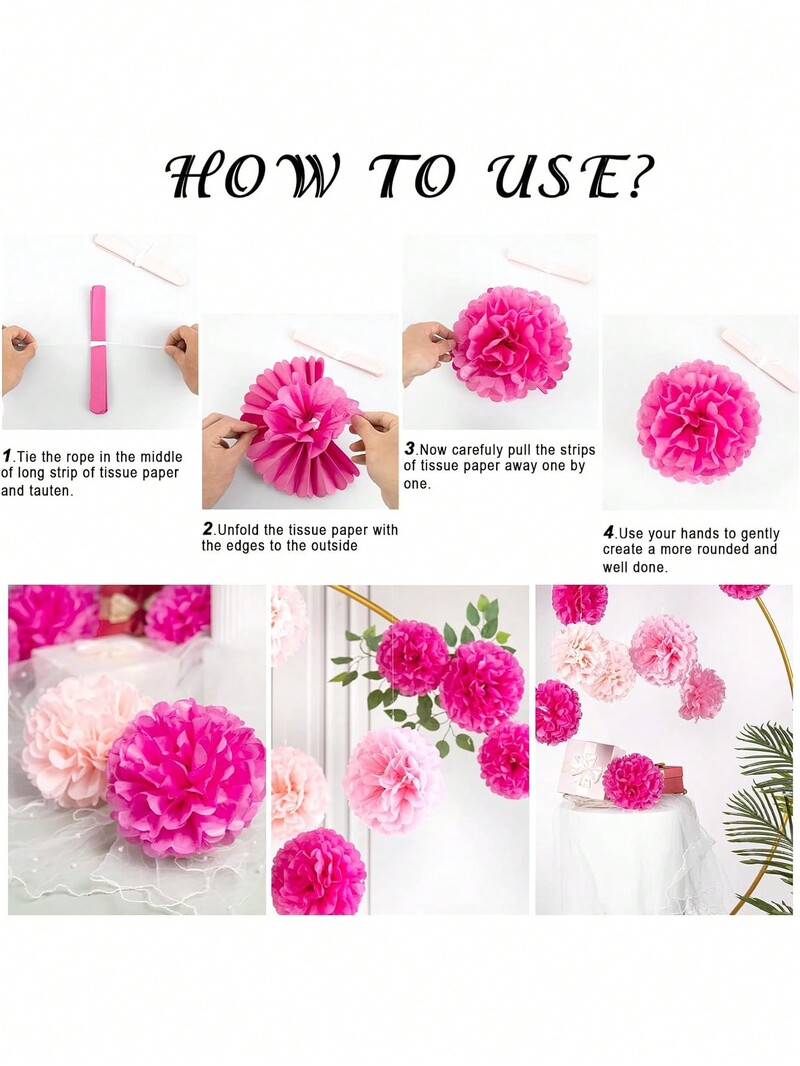 HOW TO USE?

1.Tie the rope in the middle of long strip of tissue paper and tauten.

2.Unfold the tissue paper with the edges to the outside

3.Now carefully pull the strips of tissue paper away one by one.

4.Use your hands to gently create a more rounded and well done.