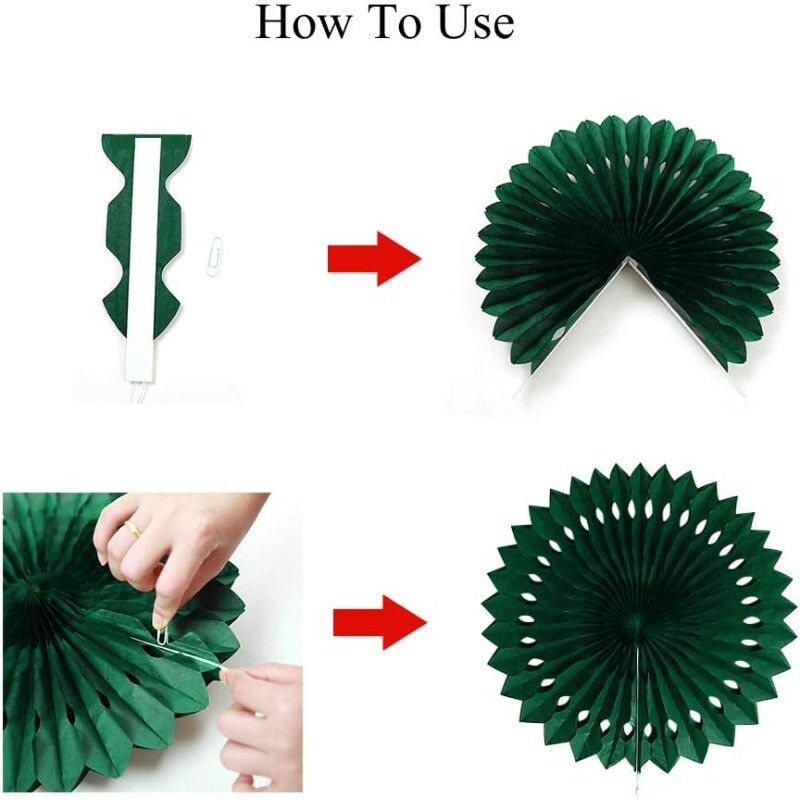 How To Use