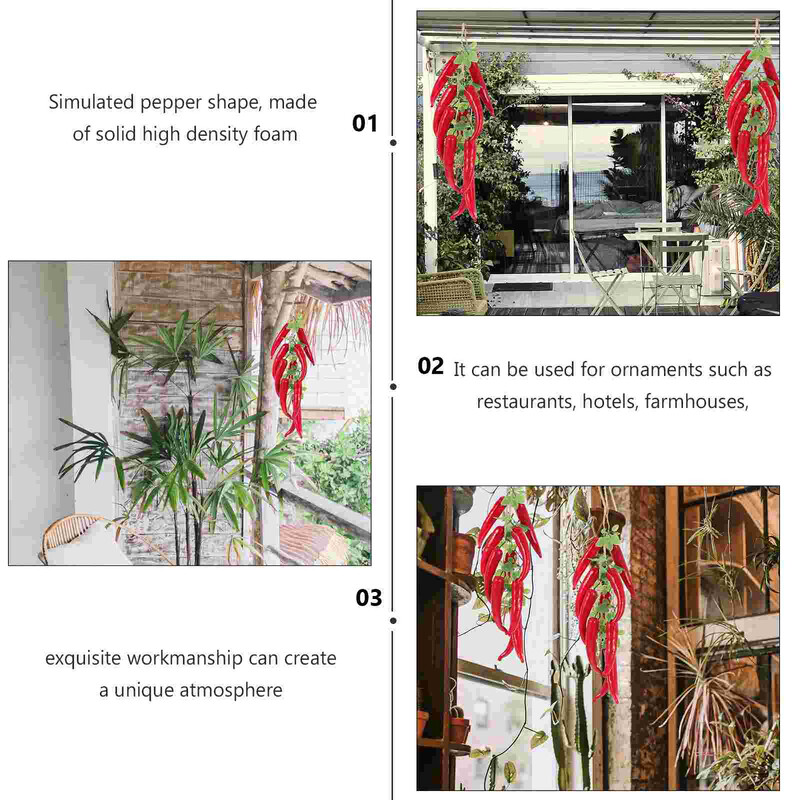 Simulated pepper shape, made of solid high density foam

01

02 It can be used for ornaments such as restaurants, hotels, farmhouses,

03

exquisite workmanship can create a unique atmosphere