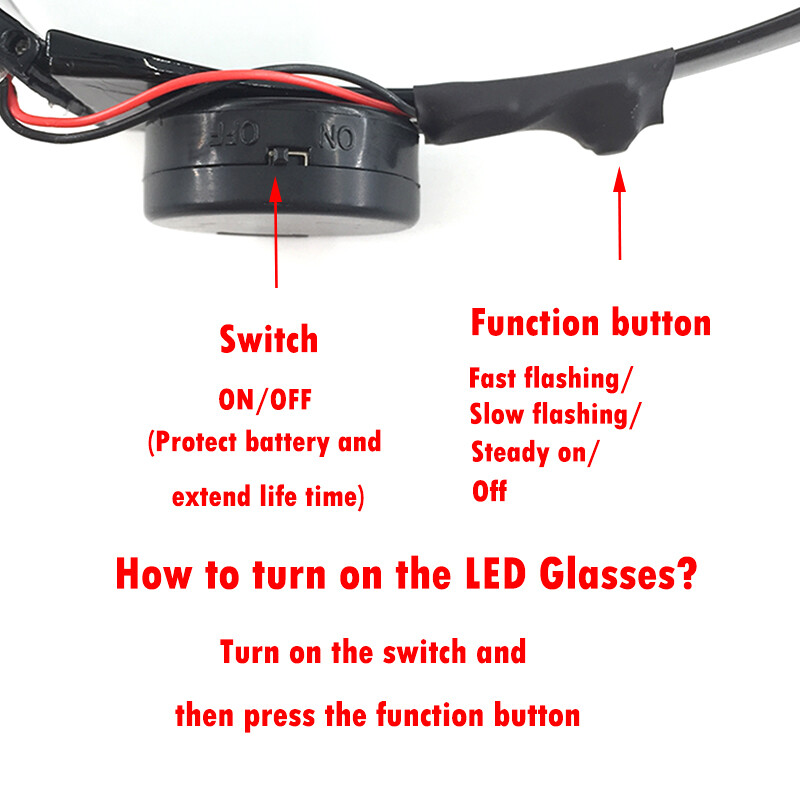 OFF ON

Switch

ON/OFF

(Protect battery and extend life time)

Function button

Fast flashing/
Slow flashing/
Steady on/
Off

How to turn on the LED Glasses?

Turn on the switch and then press the function button