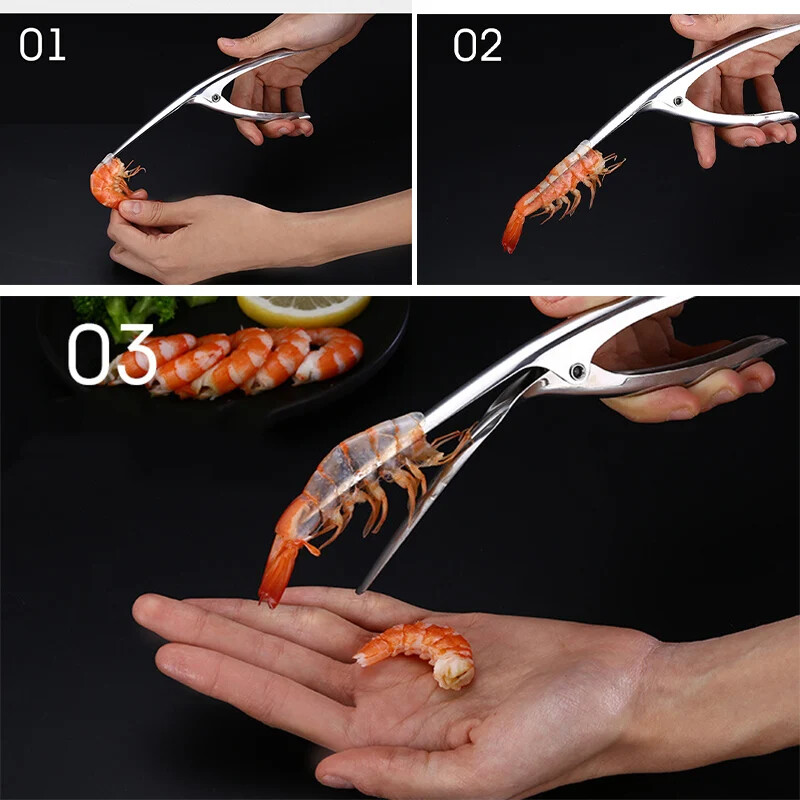 01

02

03