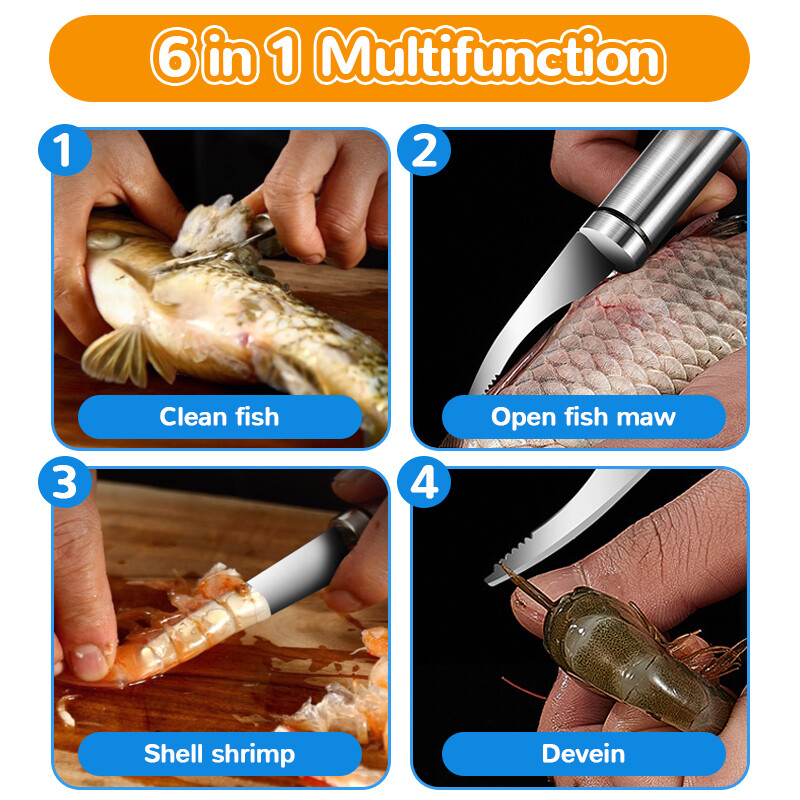 6 in 1 Multifunction

1

Clean fish

2

Open fish maw

3

Shell shrimp

4

Devein