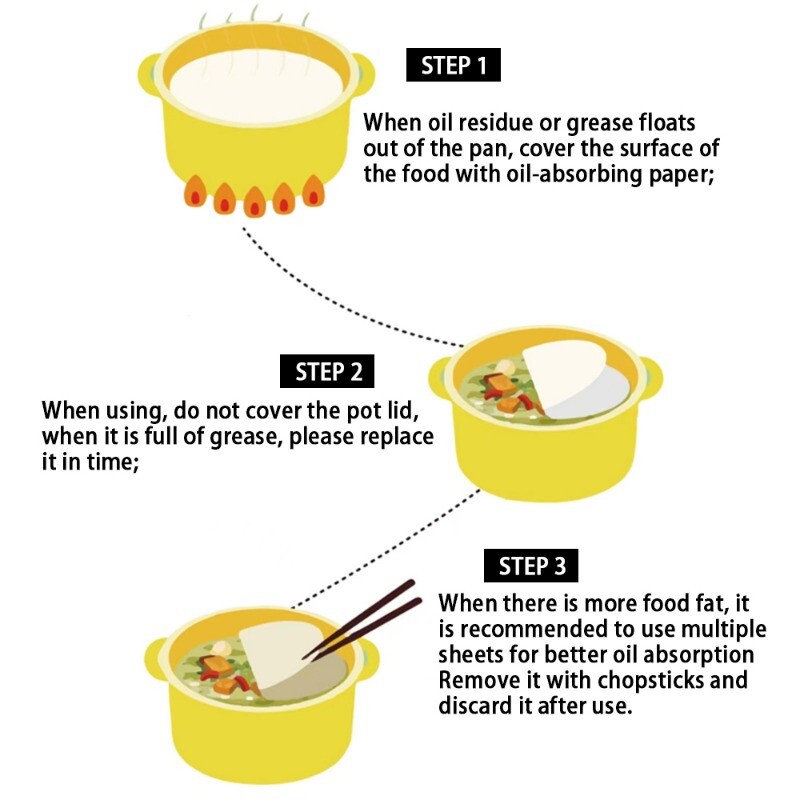 STEP 1

When oil residue or grease floats out of the pan, cover the surface of the food with oil-absorbing paper;

STEP 2

When using, do not cover the pot lid, when it is full of grease, please replace it in time;

STEP 3

When there is more food fat, it is recommended to use multiple sheets for better oil absorption Remove it with chopsticks and discard it after use.