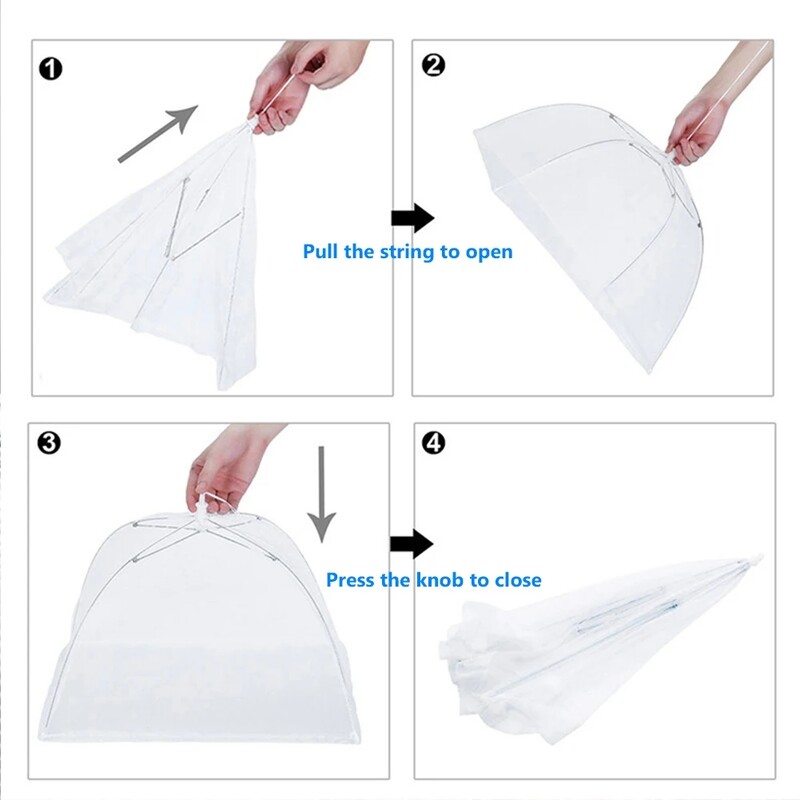 ❶

❷

Pull the string to open

❸

❹

Press the knob to close