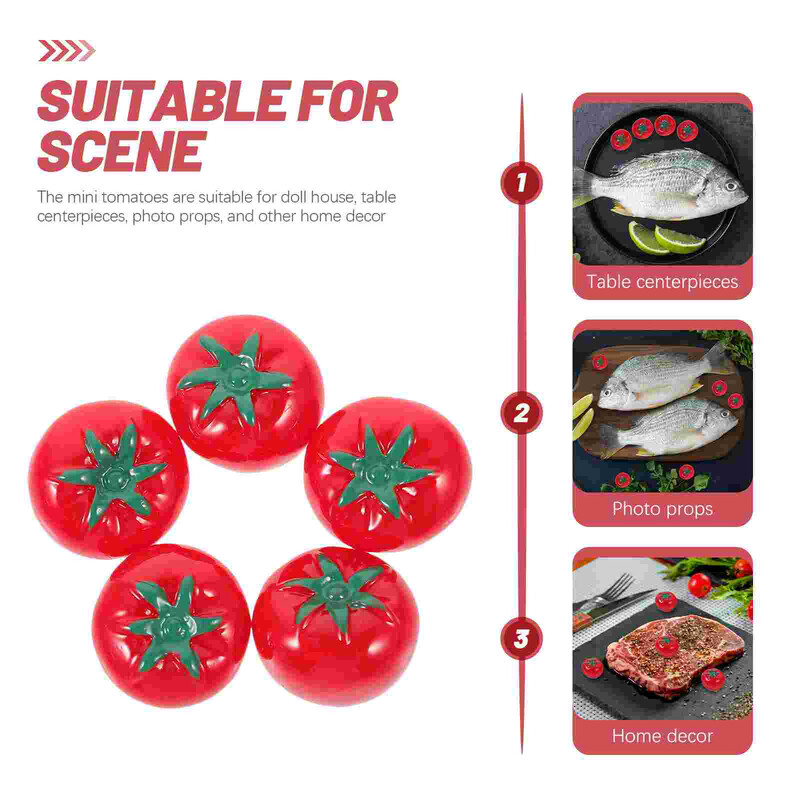 SUITABLE FOR SCENE

The mini tomatoes are suitable for doll house, table centerpieces, photo props, and other home decor

1

Table centerpieces

2

Photo props

3

Home decor