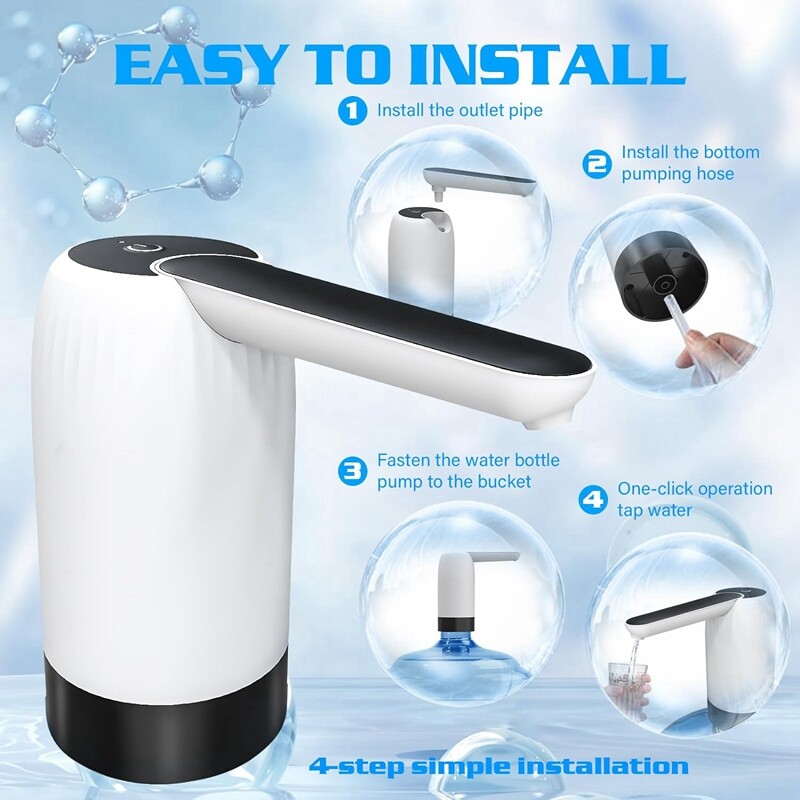 EASY TO INSTALL

1 Install the outlet pipe

2 Install the bottom pumping hose

3 Fasten the water bottle pump to the bucket

4 One-click operation tap water

4-step simple installation