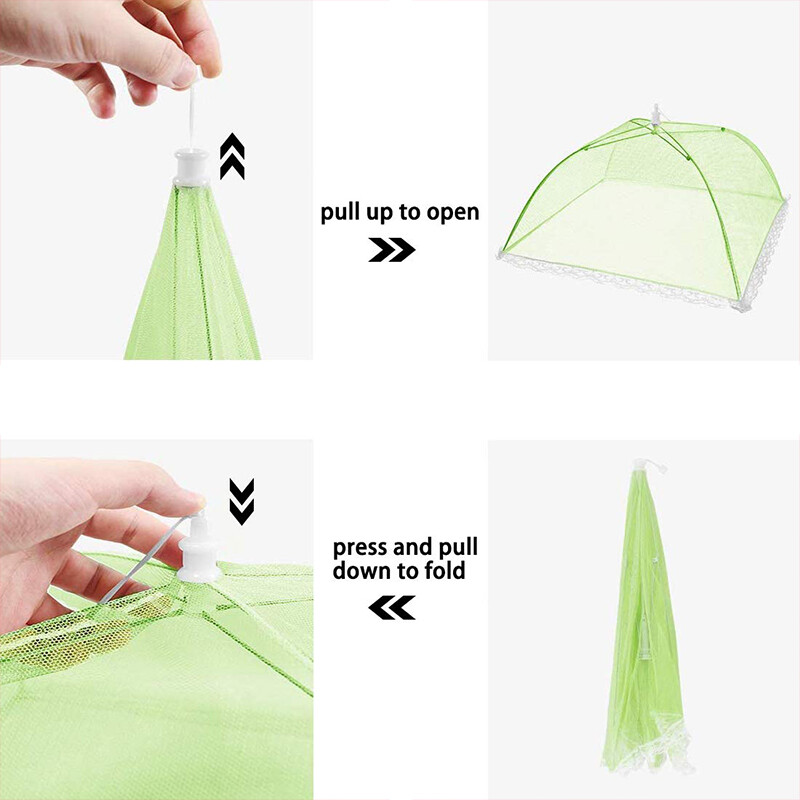 pull up to open

press and pull down to fold