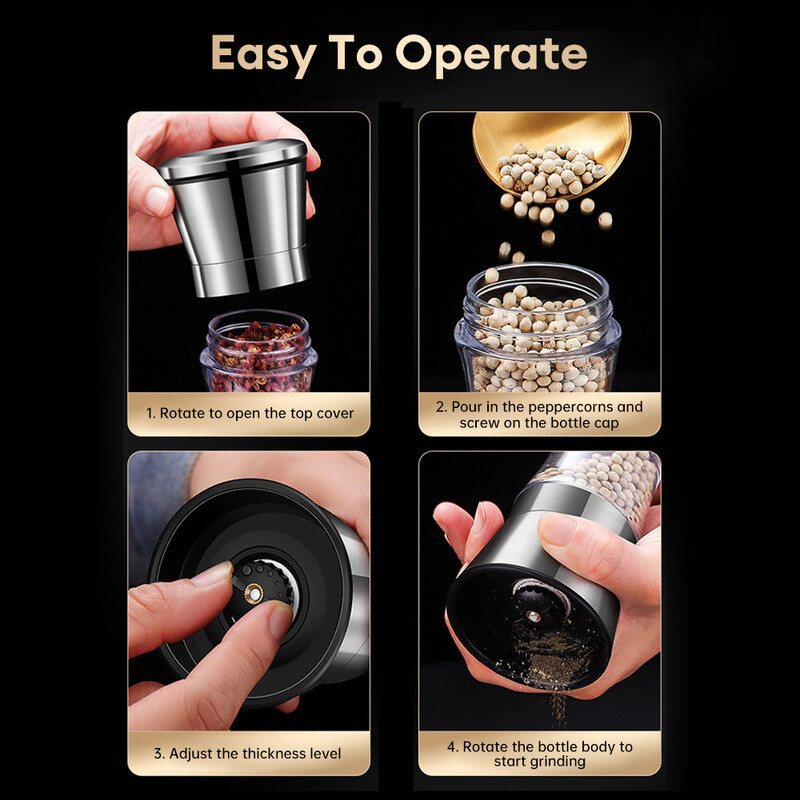 Easy To Operate

1. Rotate to open the top cover

2. Pour in the peppercorns and screw on the bottle cap

3. Adjust the thickness level

4. Rotate the bottle body to start grinding