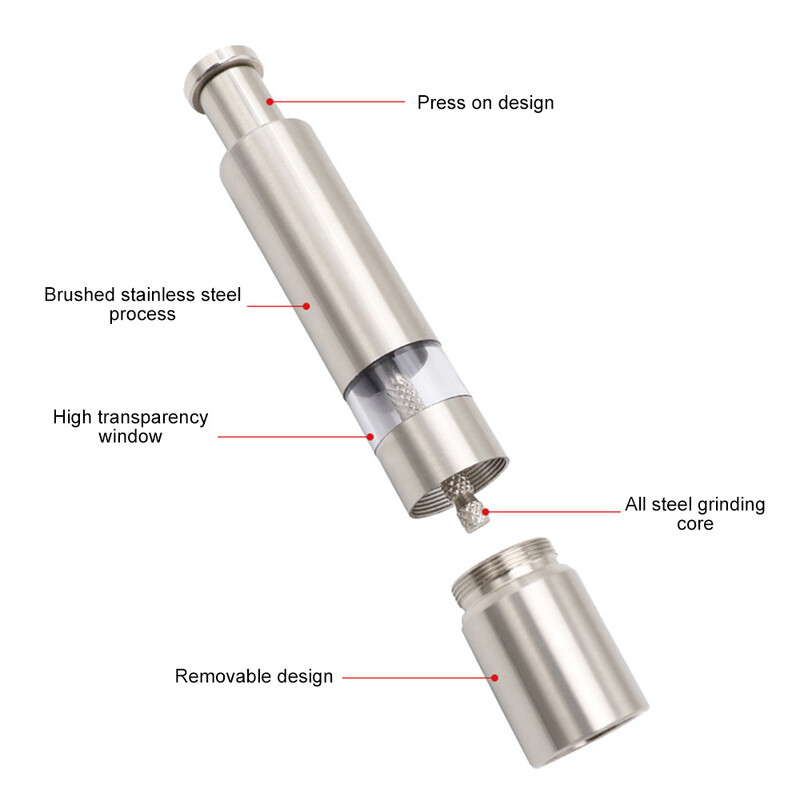 Press on design

Brushed stainless steel process

High transparency window

All steel grinding core

Removable design