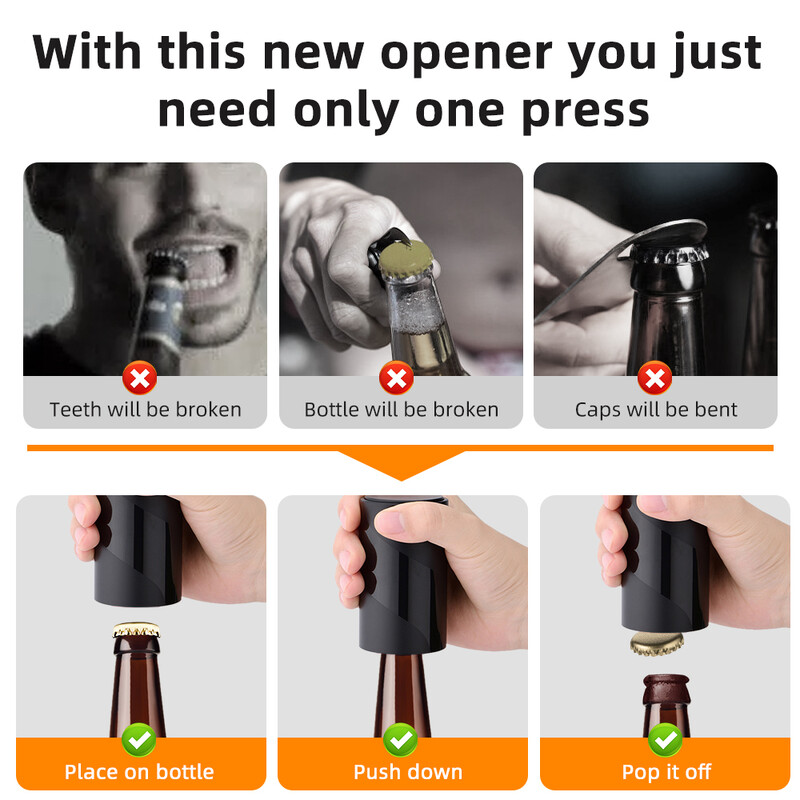 With this new opener you just need only one press

Teeth will be broken

Bottle will be broken

Caps will be bent

Place on bottle

Push down

Pop it off