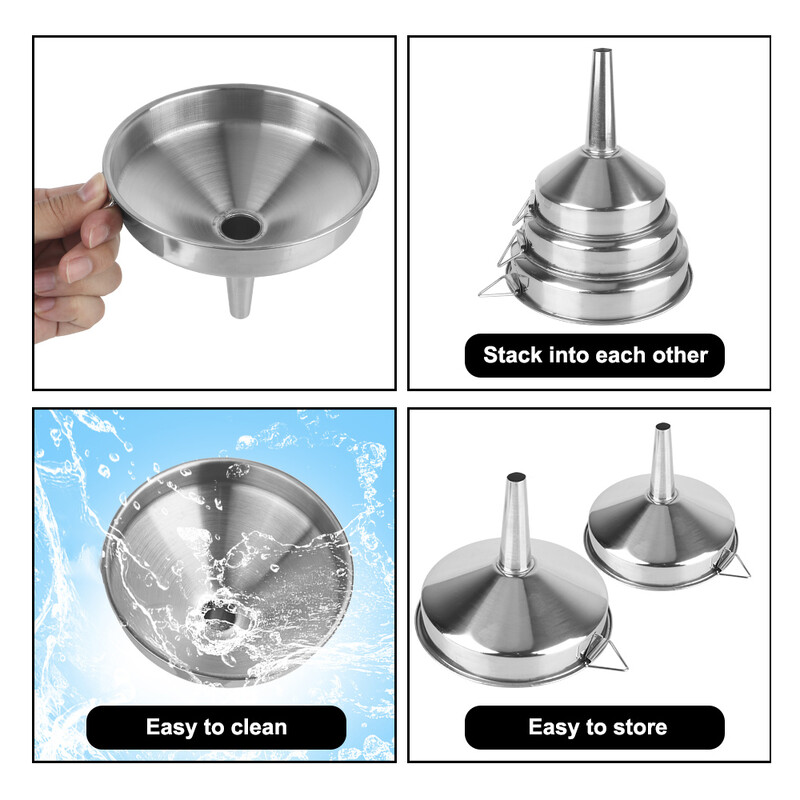 Stack into each other

Easy to clean

Easy to store