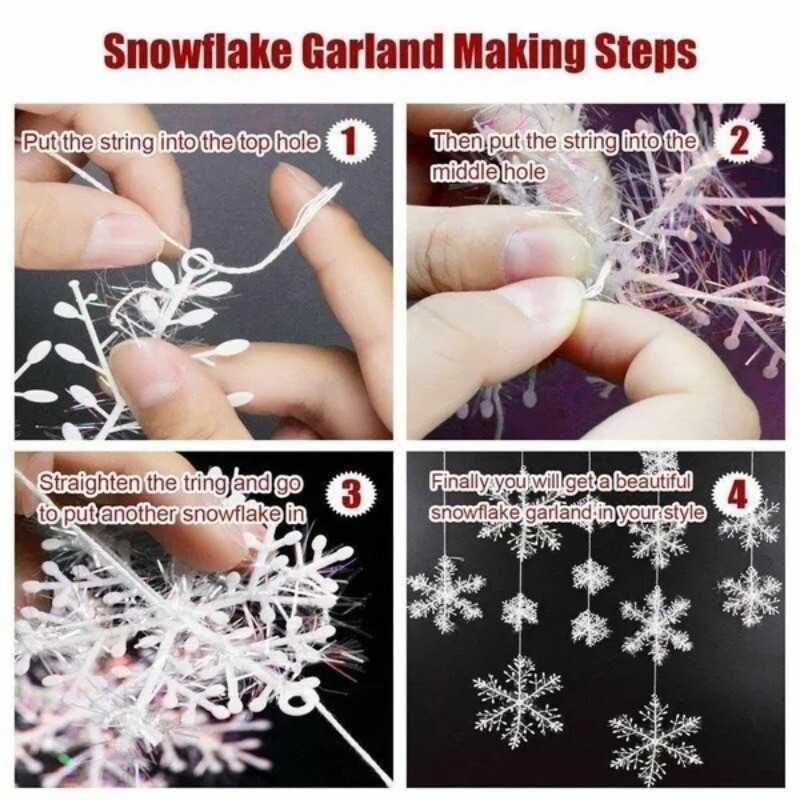 Snowflake Garland Making Steps

Put the string into the top hole 1

Then put the string into the middle hole 2

Straighten the tring and go to put another snowflake in 3

Finally you will get a beautiful snowflake garland in your style 4