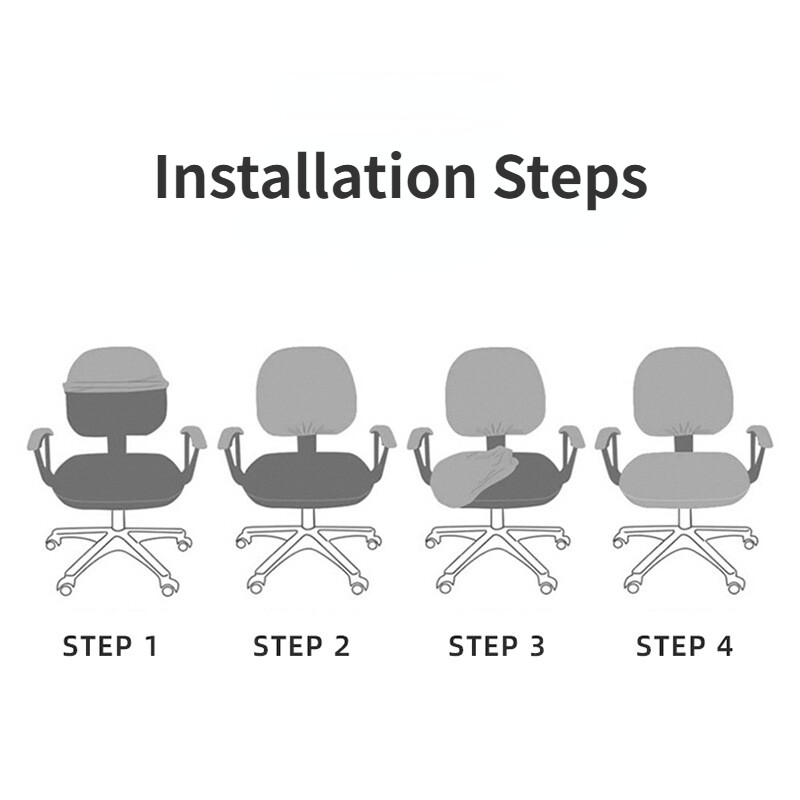 Installation Steps

STEP 1

STEP 2

STEP 3

STEP 4