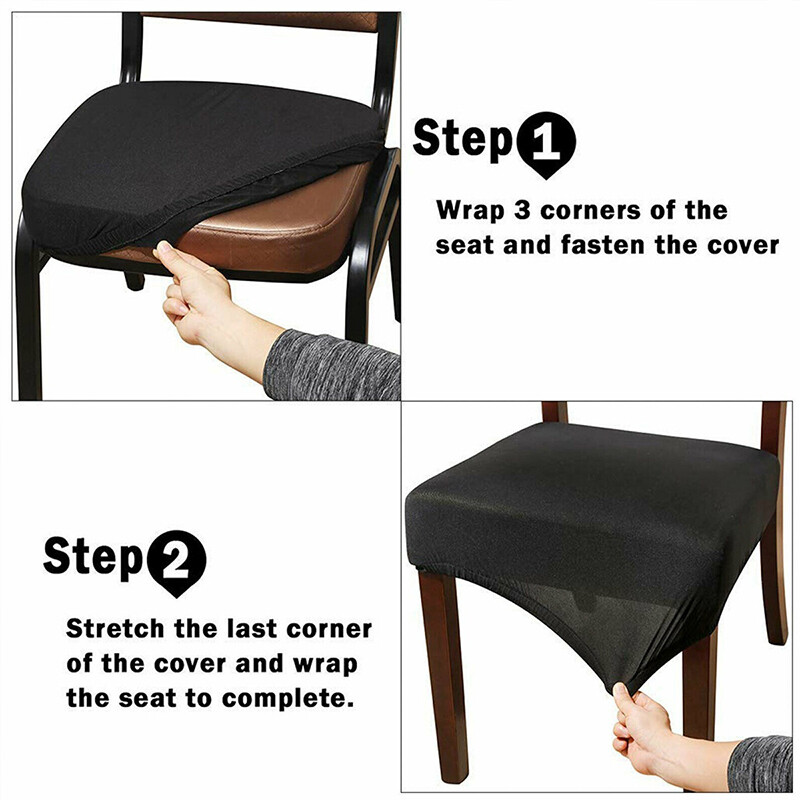 Step 1

Wrap 3 corners of the seat and fasten the cover

Step 2

Stretch the last corner of the cover and wrap the seat to complete.