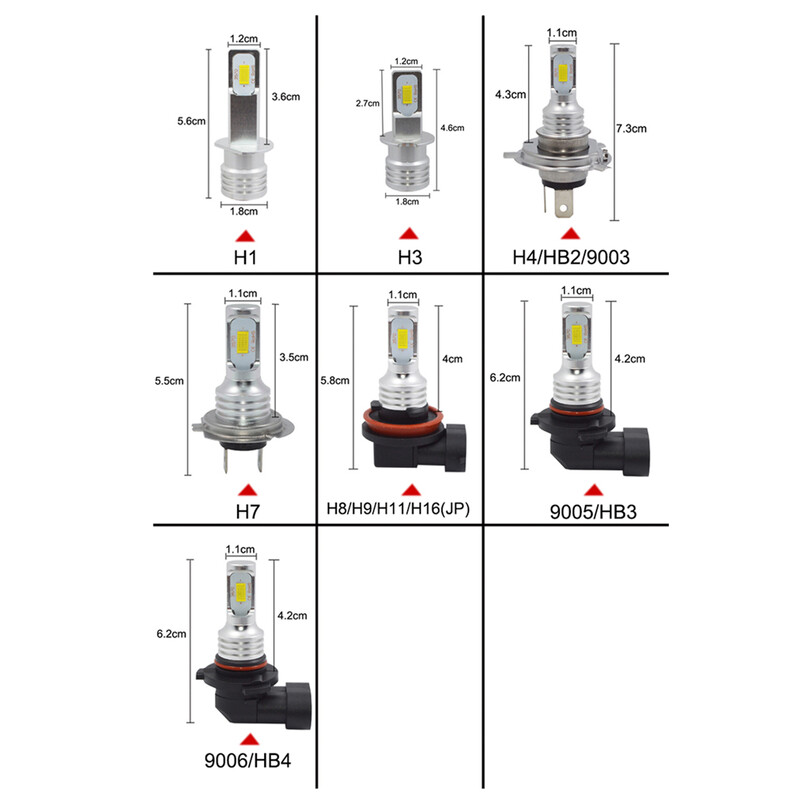 1.2cm
5.6cm
3.6cm
1.8cm
H1

1.2cm
2.7cm
4.6cm
1.8cm
H3

1.1cm
4.3cm
7.3cm
H4/HB2/9003

1.1cm
5.5cm
3.5cm
H7

1.1cm
5.8cm
4cm
H8/H9/H11/H16(JP)

1.1cm
6.2cm
4.2cm
9005/HB3

1.1cm
6.2cm
4.2cm
9006/HB4