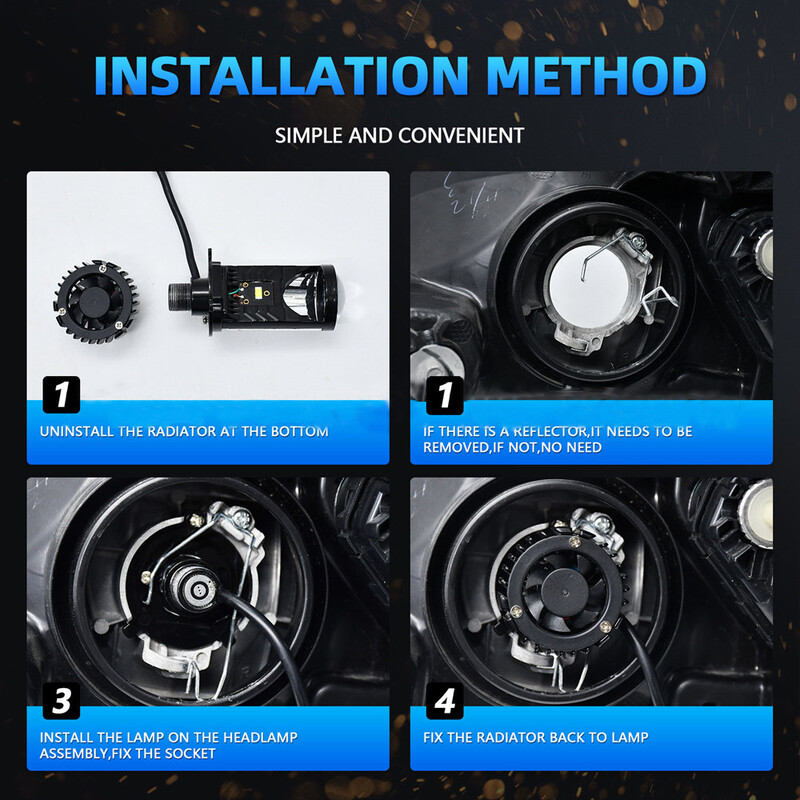 INSTALLATION METHOD

SIMPLE AND CONVENIENT

1
UNINSTALL THE RADIATOR AT THE BOTTOM

1
IF THERE IS A REFLECTOR,IT NEEDS TO BE REMOVED,IF NOT,NO NEED

3
INSTALL THE LAMP ON THE HEADLAMP ASSEMBLY,FIX THE SOCKET

4
FIX THE RADIATOR BACK TO LAMP