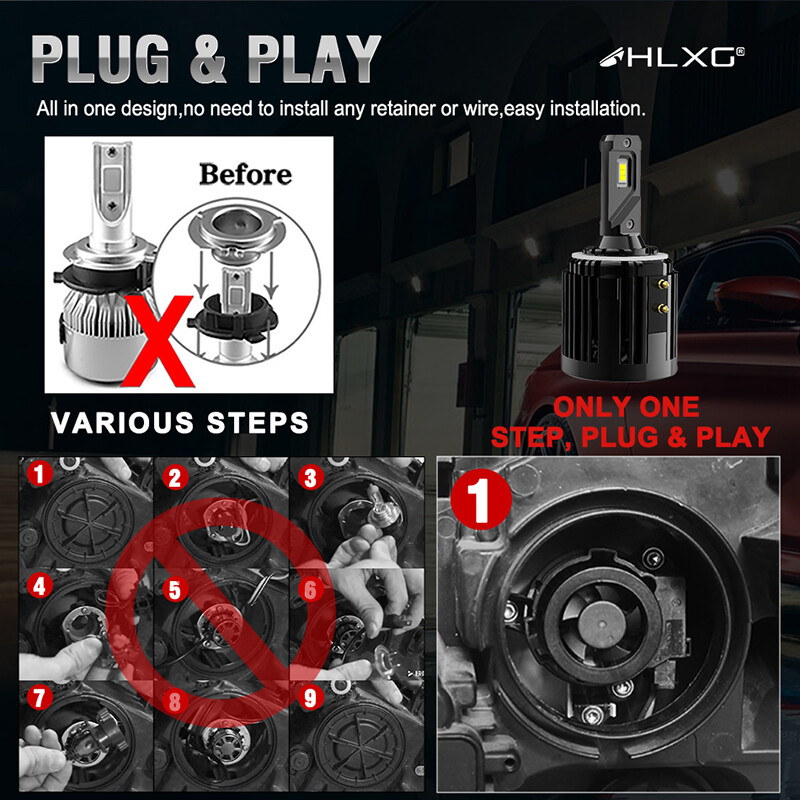 PLUG & PLAY

HLXG®

All in one design,no need to install any retainer or wire,easy installation.

Before

X

VARIOUS STEPS

ONLY ONE STEP, PLUG & PLAY

1
2
3
4
5
6
7
8
9

1