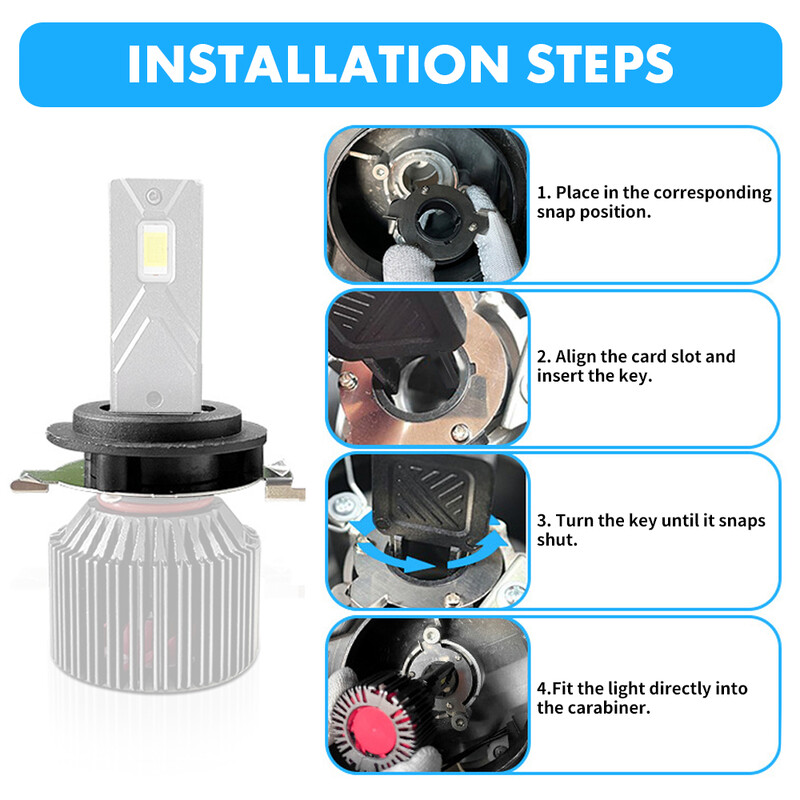 INSTALLATION STEPS

1. Place in the corresponding snap position.

2. Align the card slot and insert the key.

3. Turn the key until it snaps shut.

4.Fit the light directly into the carabiner.