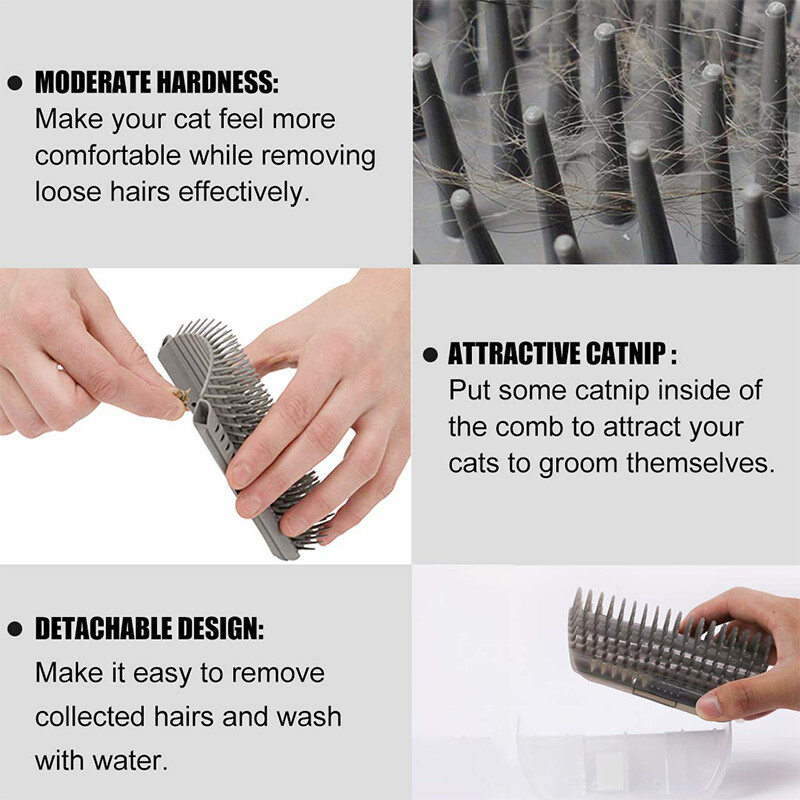 ● MODERATE HARDNESS:
Make your cat feel more comfortable while removing loose hairs effectively.

● ATTRACTIVE CATNIP :
Put some catnip inside of the comb to attract your cats to groom themselves.

● DETACHABLE DESIGN:
Make it easy to remove collected hairs and wash with water.