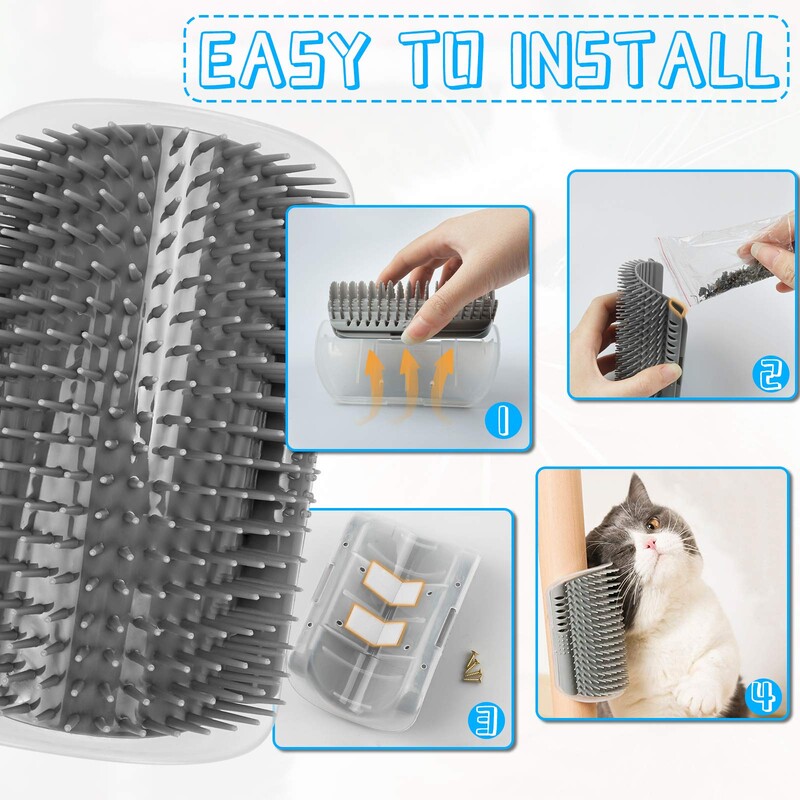 EASY TO INSTALL

1

2

3

4