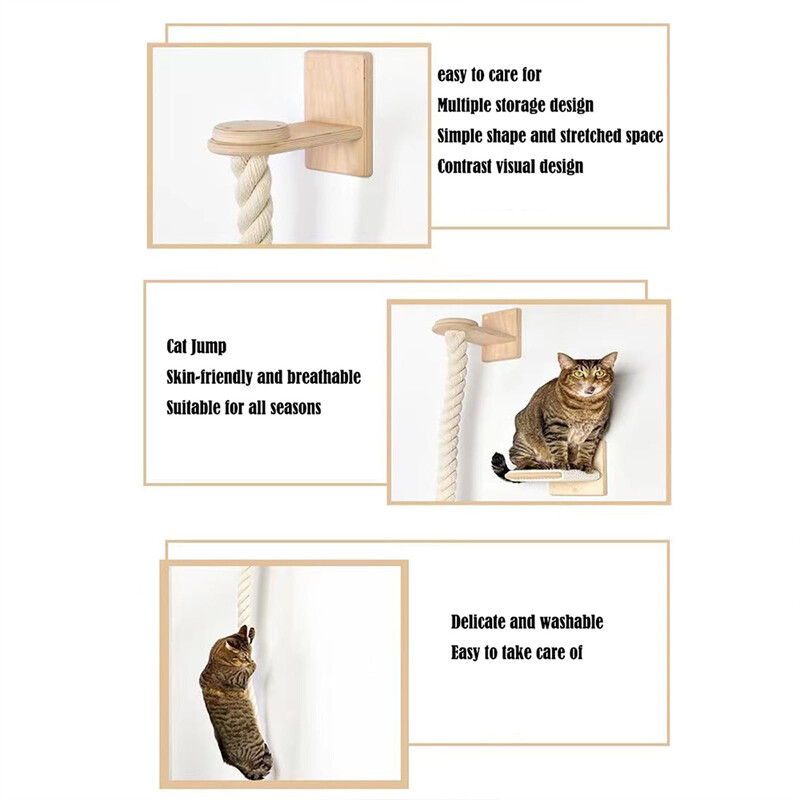 easy to care for
Multiple storage design
Simple shape and stretched space
Contrast visual design

Cat Jump
Skin-friendly and breathable
Suitable for all seasons

Delicate and washable
Easy to take care of