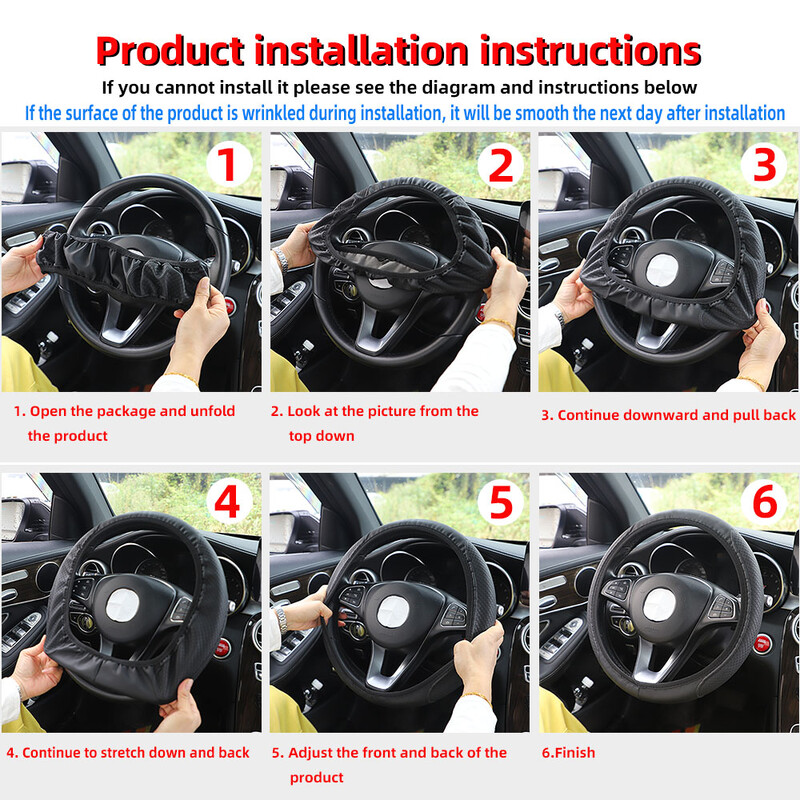 Product installation instructions

If you cannot install it please see the diagram and instructions below

If the surface of the product is wrinkled during installation, it will be smooth the next day after installation

1

2

3

1. Open the package and unfold the product

2. Look at the picture from the top down

3. Continue downward and pull back

4

5

6

4. Continue to stretch down and back

5. Adjust the front and back of the product

6.Finish