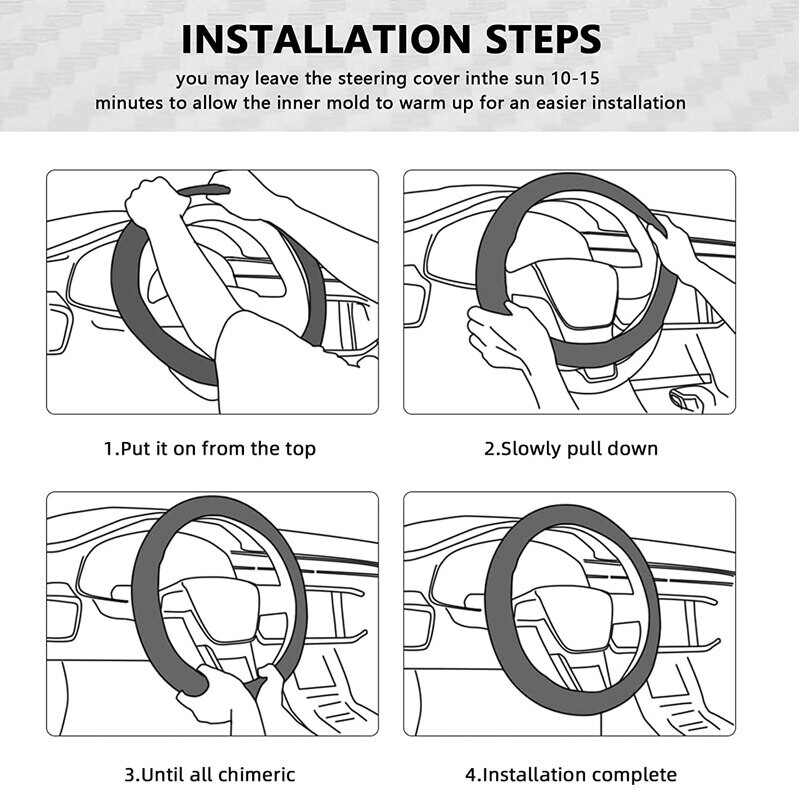 INSTALLATION STEPS

you may leave the steering cover inthe sun 10-15 minutes to allow the inner mold to warm up for an easier installation

1.Put it on from the top

2.Slowly pull down

3.Until all chimeric

4.Installation complete