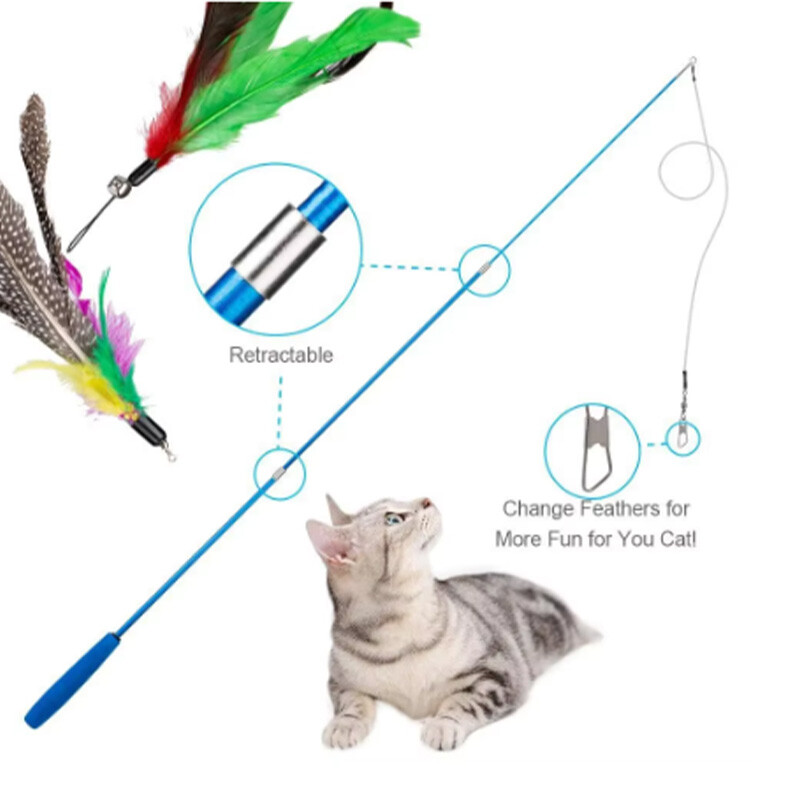 Retractable

Change Feathers for More Fun for You Cat!