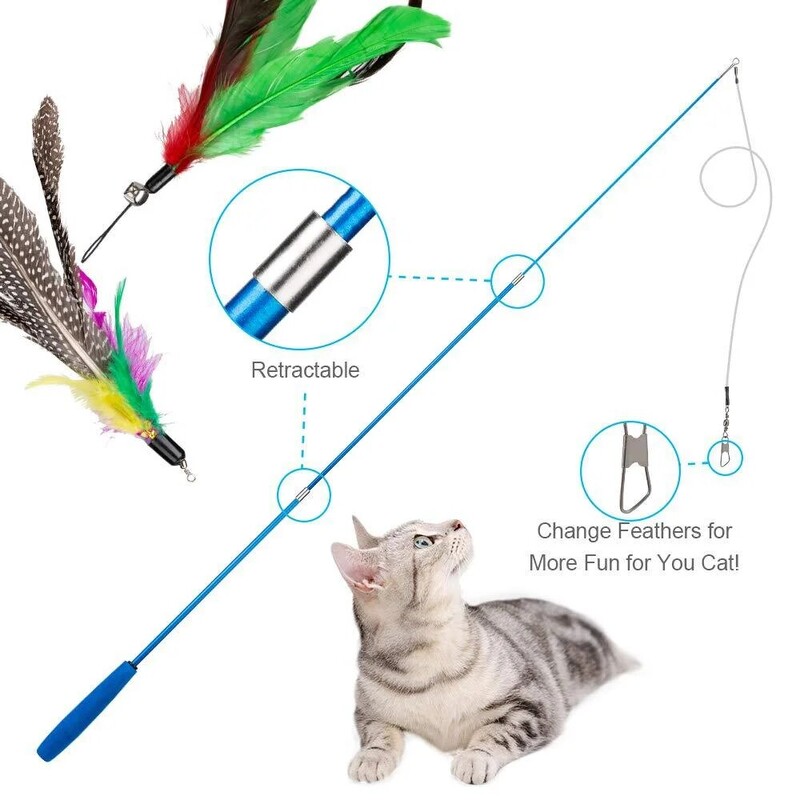 Retractable

Change Feathers for More Fun for You Cat!