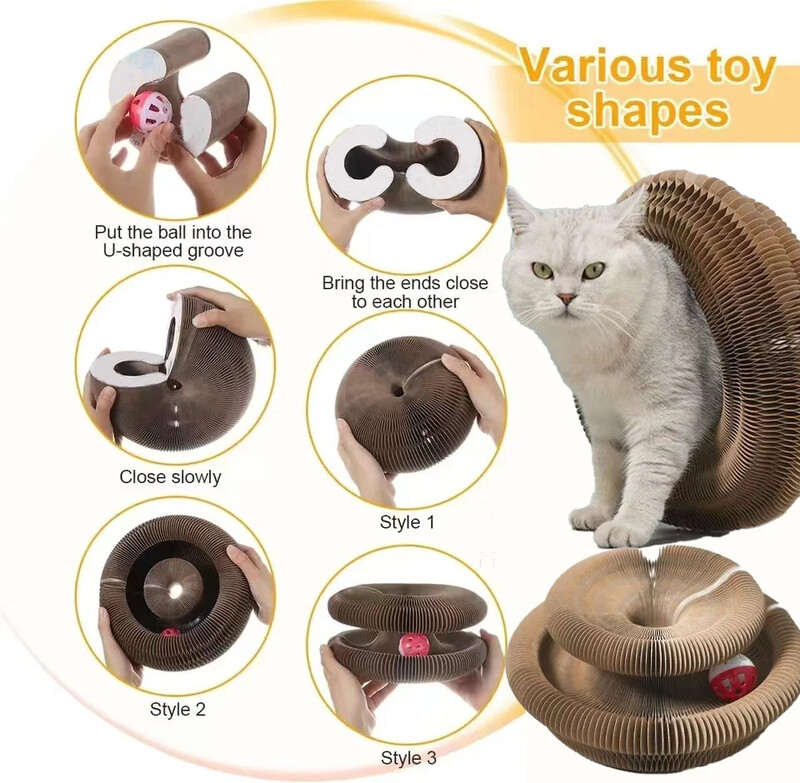 Various toy shapes

Put the ball into the U-shaped groove

Bring the ends close to each other

Close slowly

Style 1

Style 2

Style 3