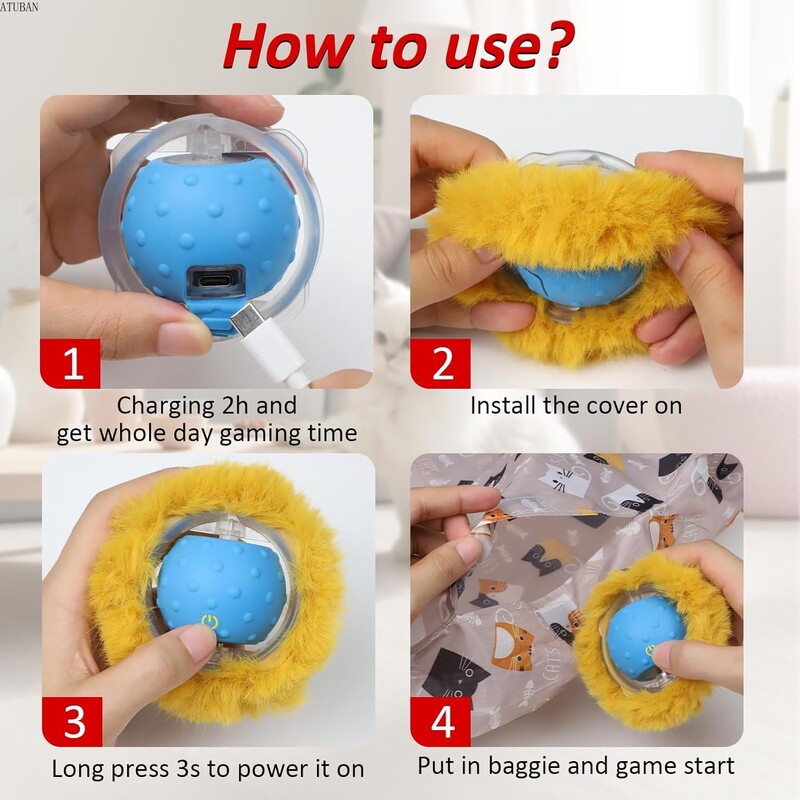 ATUBAN

How to use?

1

Charging 2h and get whole day gaming time

2

Install the cover on

3

Long press 3s to power it on

4

Put in baggie and game start