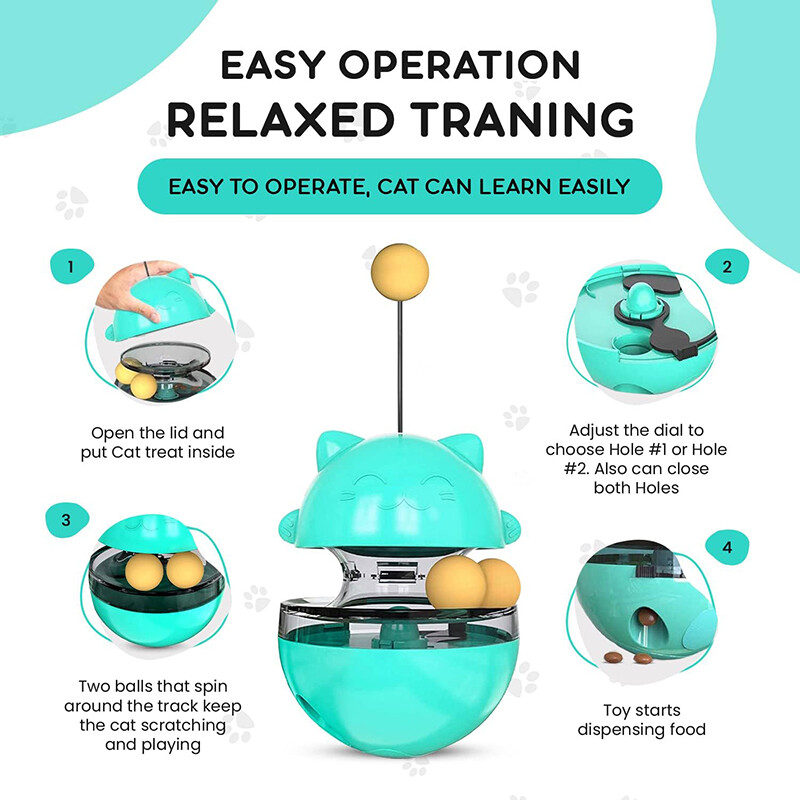 EASY OPERATION
RELAXED TRANING

EASY TO OPERATE, CAT CAN LEARN EASILY

1

Open the lid and put Cat treat inside

2

Adjust the dial to choose Hole #1 or Hole #2. Also can close both Holes

3

Two balls that spin around the track keep the cat scratching and playing

4

Toy starts dispensing food