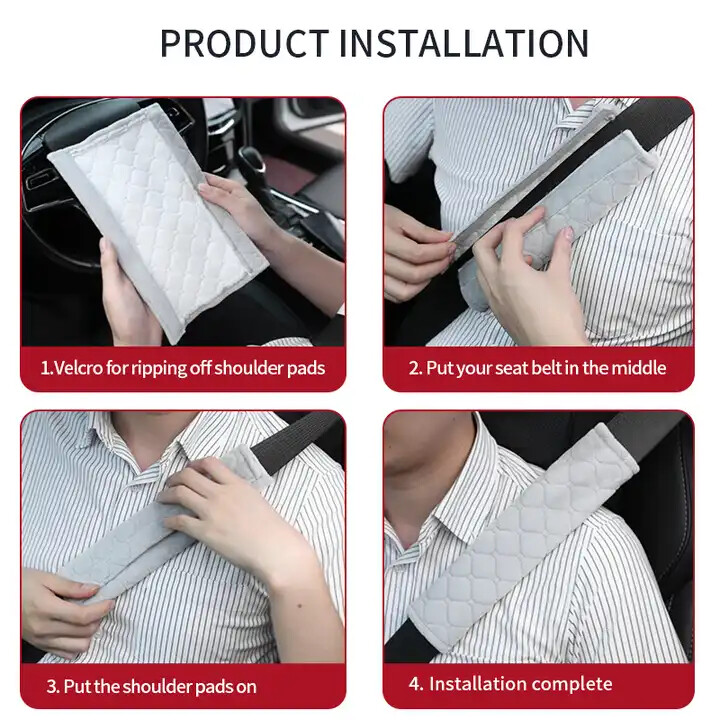 PRODUCT INSTALLATION

1.Velcro for ripping off shoulder pads

2. Put your seat belt in the middle

3. Put the shoulder pads on

4. Installation complete