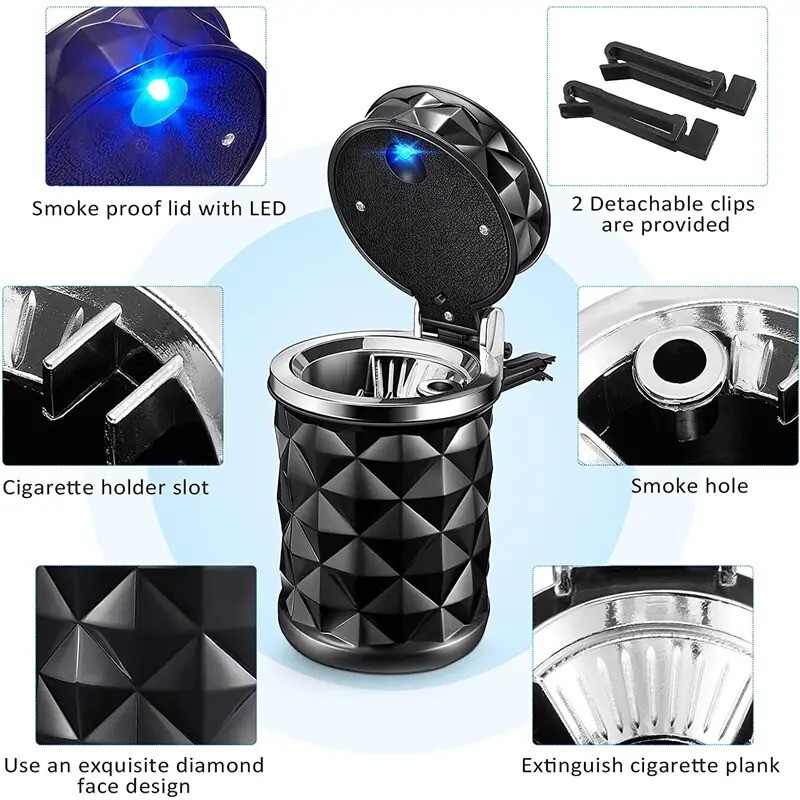 Smoke proof lid with LED

2 Detachable clips are provided

Cigarette holder slot

Smoke hole

Use an exquisite diamond face design

Extinguish cigarette plank