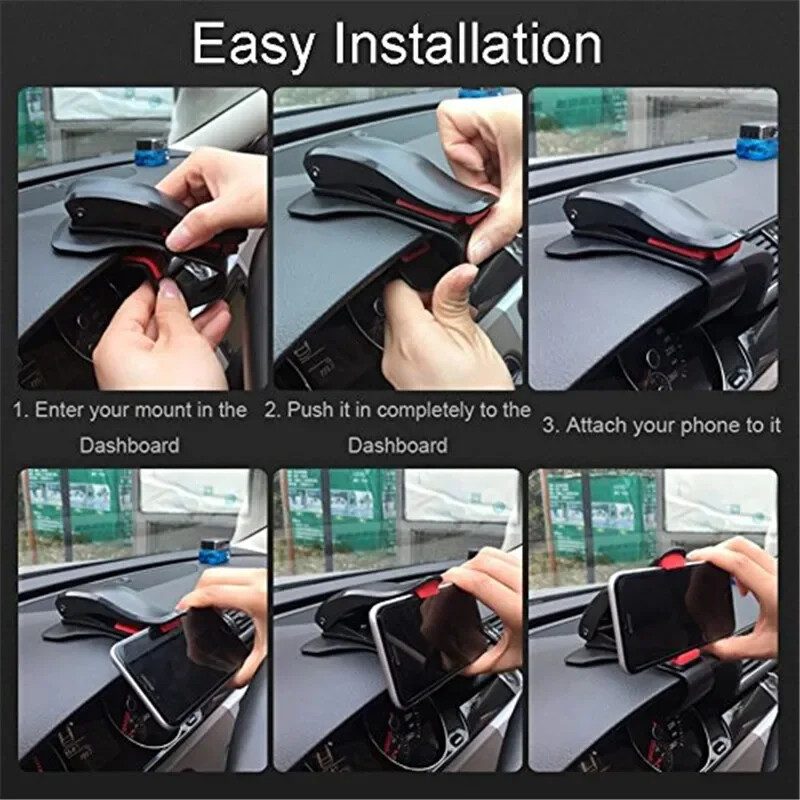 Easy Installation

1. Enter your mount in the Dashboard

2. Push it in completely to the Dashboard

3. Attach your phone to it