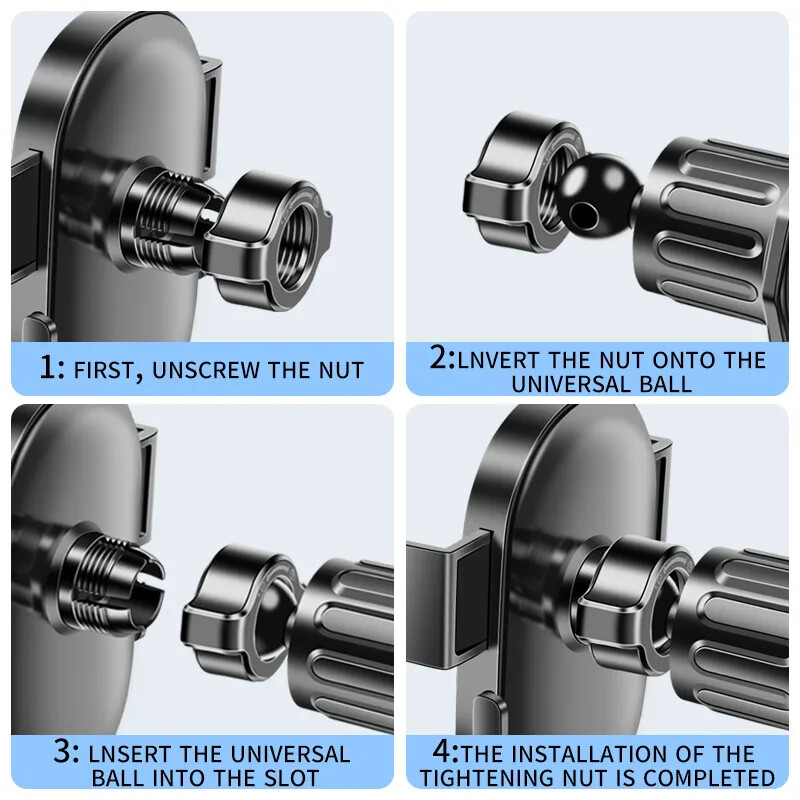 1: FIRST, UNSCREW THE NUT

2:LNVERT THE NUT ONTO THE UNIVERSAL BALL

3: LNSERT THE UNIVERSAL BALL INTO THE SLOT

4:THE INSTALLATION OF THE TIGHTENING NUT IS COMPLETED