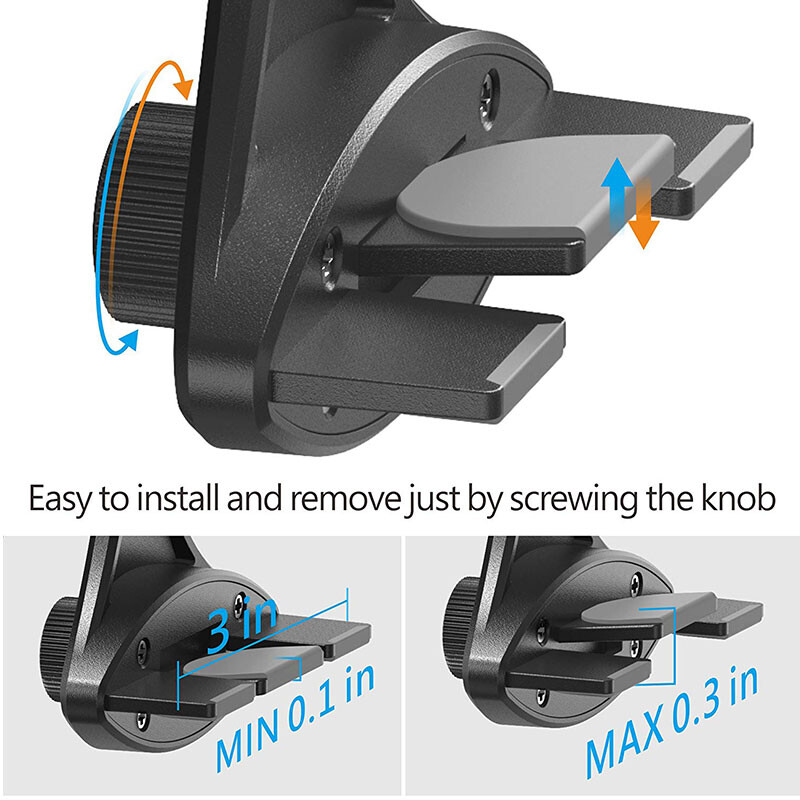 Easy to install and remove just by screwing the knob

3 in

MIN 0.1 in

MAX 0.3 in