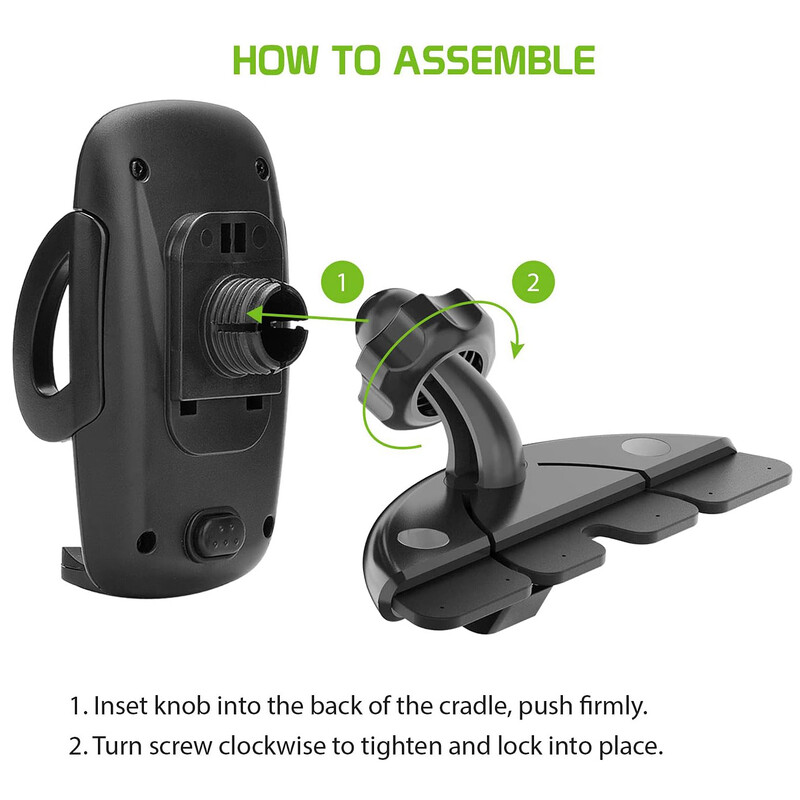 HOW TO ASSEMBLE

1

2

1. Inset knob into the back of the cradle, push firmly.

2. Turn screw clockwise to tighten and lock into place.