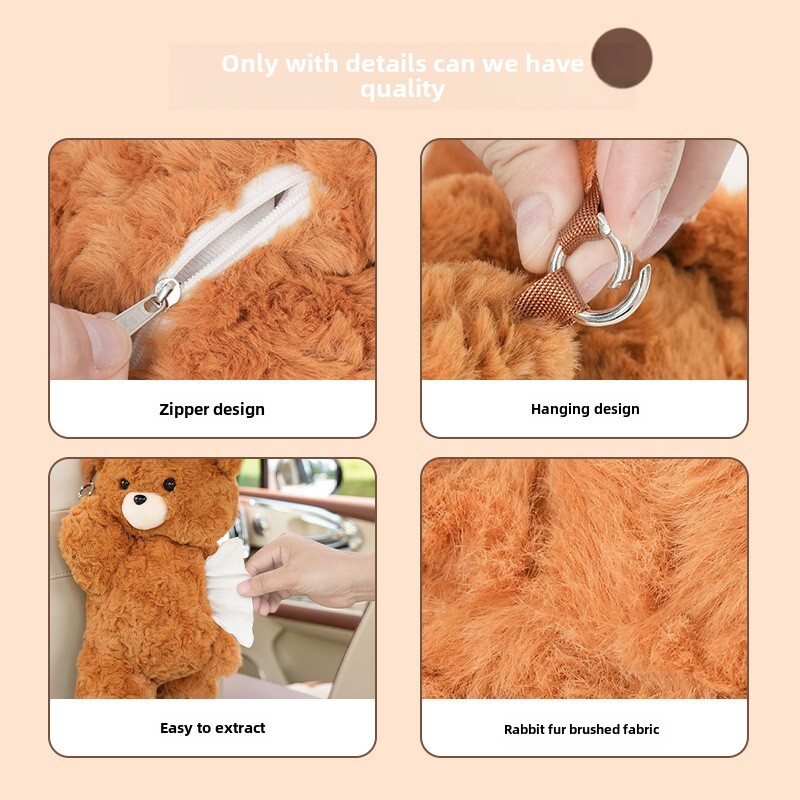 Only with details can we have quality

Zipper design

Hanging design

Easy to extract

Rabbit fur brushed fabric