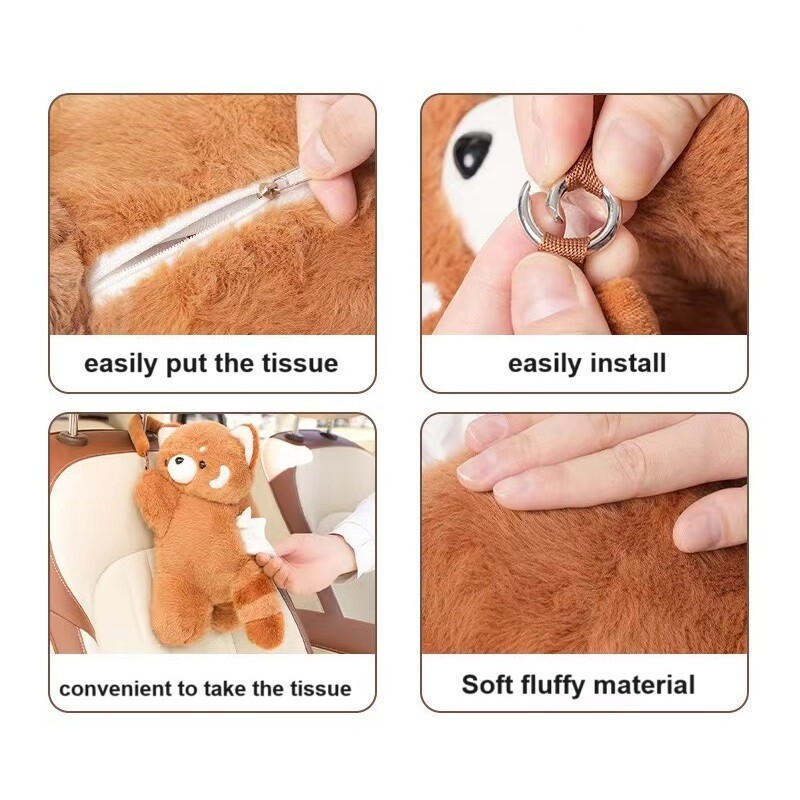 easily put the tissue

easily install

convenient to take the tissue

Soft fluffy material