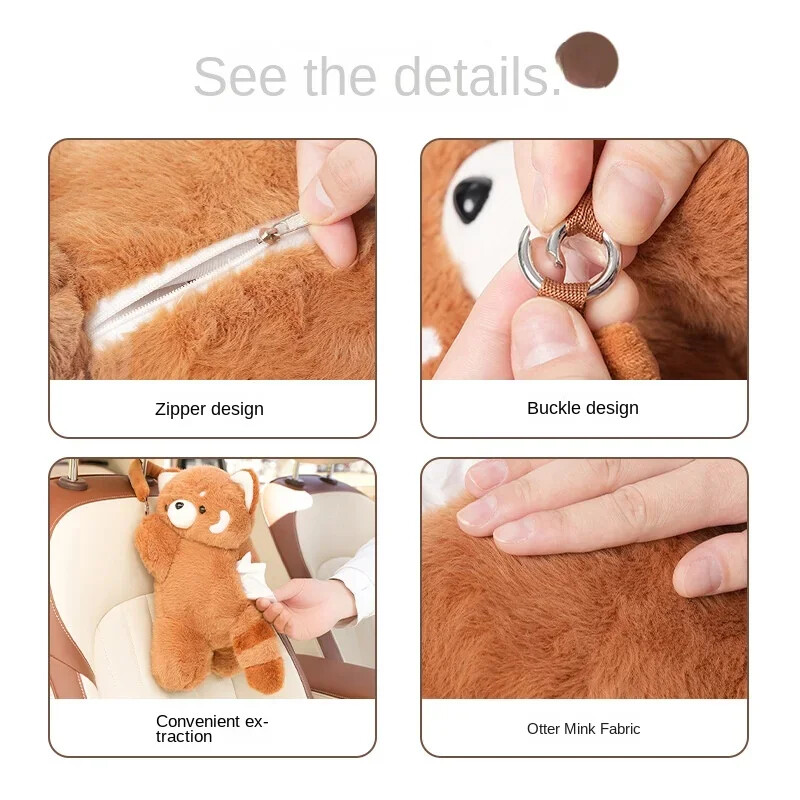 See the details.

Zipper design

Buckle design

Convenient extraction

Otter Mink Fabric