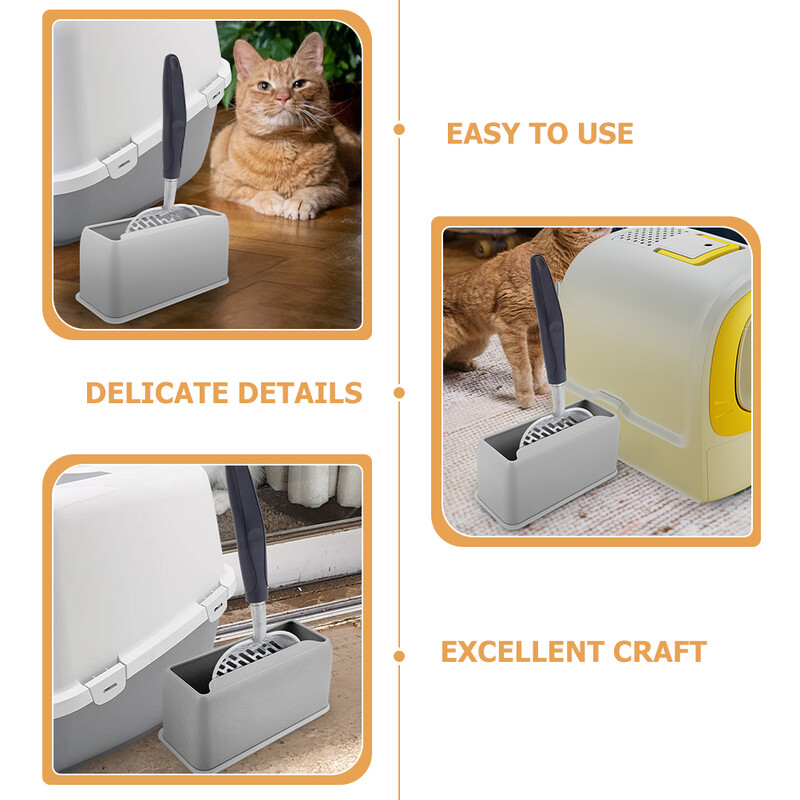 EASY TO USE

DELICATE DETAILS

EXCELLENT CRAFT