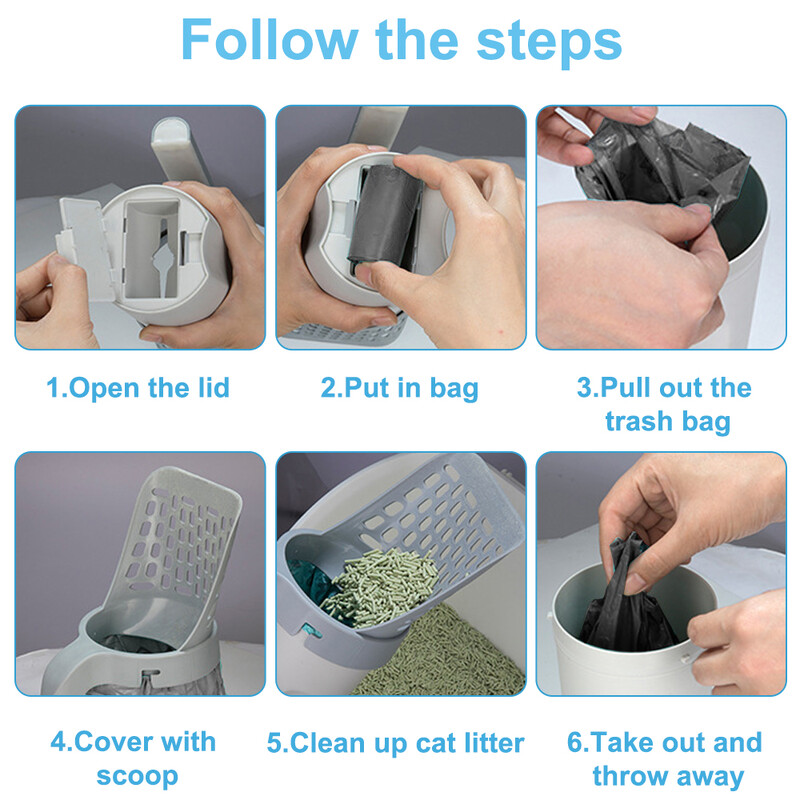 Follow the steps

1.Open the lid

2.Put in bag

3.Pull out the trash bag

4.Cover with scoop

5.Clean up cat litter

6.Take out and throw away