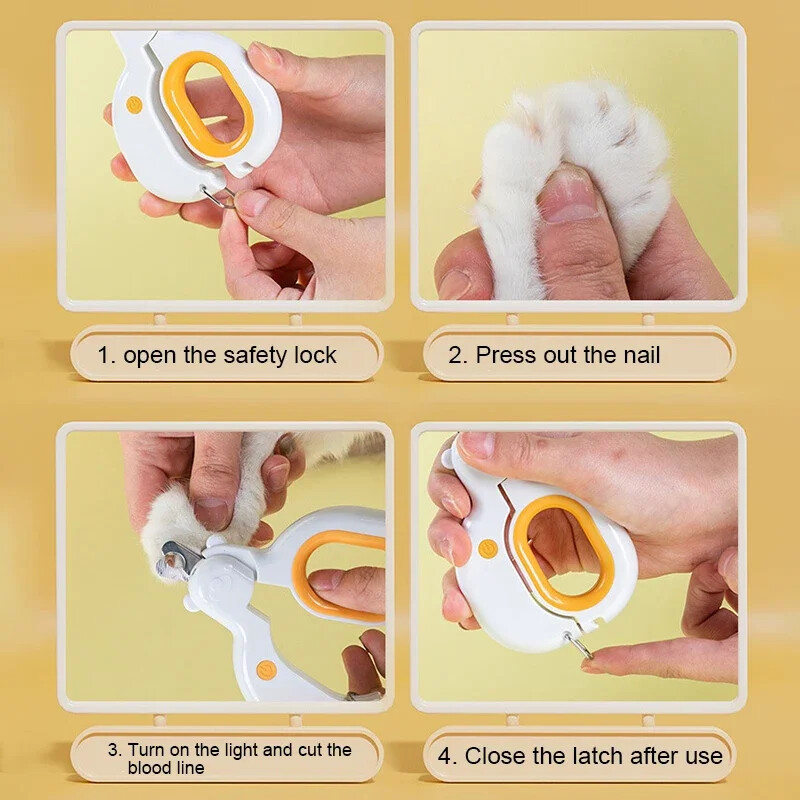 1. open the safety lock

2. Press out the nail

3. Turn on the light and cut the blood line

4. Close the latch after use