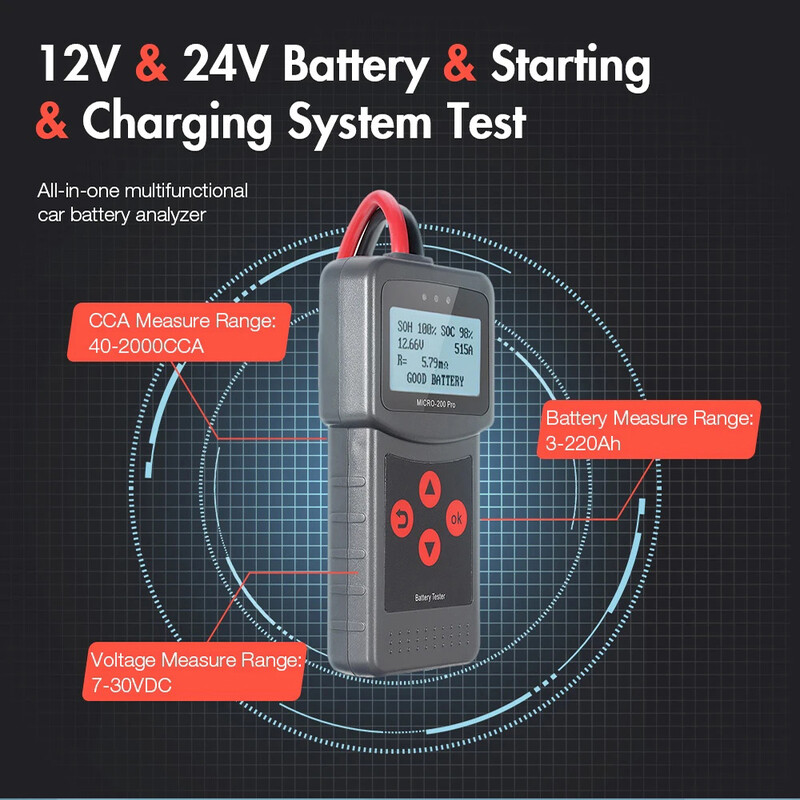 12V & 24V Battery & Starting & Charging System Test

All-in-one multifunctional car battery analyzer

CCA Measure Range: 40-2000CCA

SOH 100% SOC 98%
12.66V 515A
R= 5.79mΩ
GOOD BATTERY

MICRO-200 Pro

Battery Measure Range: 3-220Ah

ok

Battery Tester

Voltage Measure Range: 7-30VDC