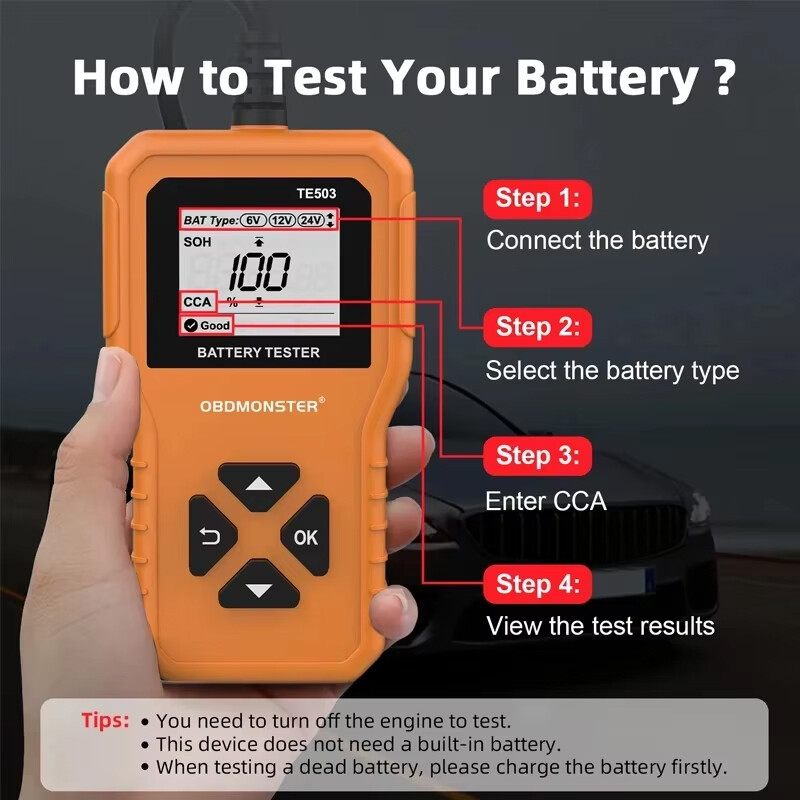 How to Test Your Battery ?

TE503

BAT Type: 6V 12V 24V

SOH

100

CCA %

Good

BATTERY TESTER

OBDMONSTER®

OK

Step 1:
Connect the battery

Step 2:
Select the battery type

Step 3:
Enter CCA

Step 4:
View the test results

Tips: • You need to turn off the engine to test.
• This device does not need a built-in battery.
• When testing a dead battery, please charge the battery firstly.