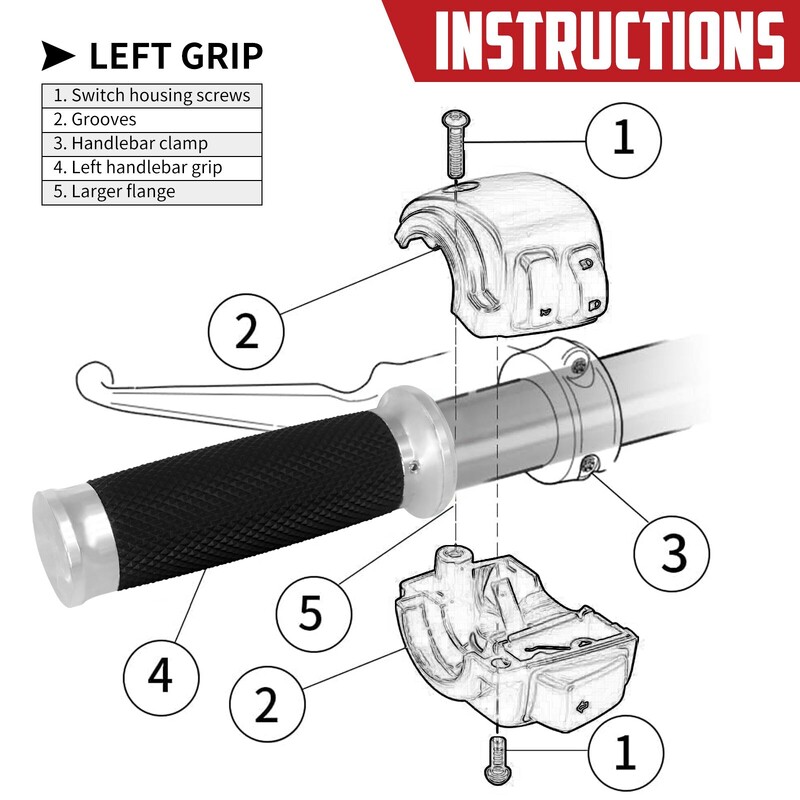 INSTRUCTIONS

LEFT GRIP

| 1. Switch housing screws |
|---|
| 2. Grooves |
| 3. Handlebar clamp |
| 4. Left handlebar grip |
| 5. Larger flange |

1

2

3

5

4

2

1