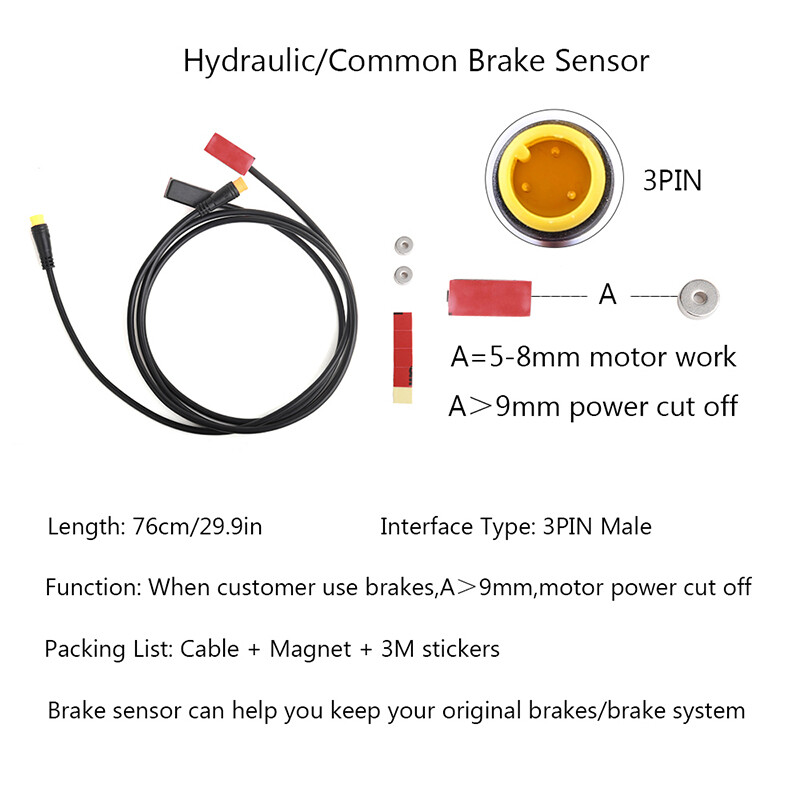 Hydraulic/Common Brake Sensor

3PIN

A

A=5-8mm motor work

A＞9mm power cut off

Length: 76cm/29.9in

Interface Type: 3PIN Male

Function: When customer use brakes,A＞9mm,motor power cut off

Packing List: Cable + Magnet + 3M stickers

Brake sensor can help you keep your original brakes/brake system